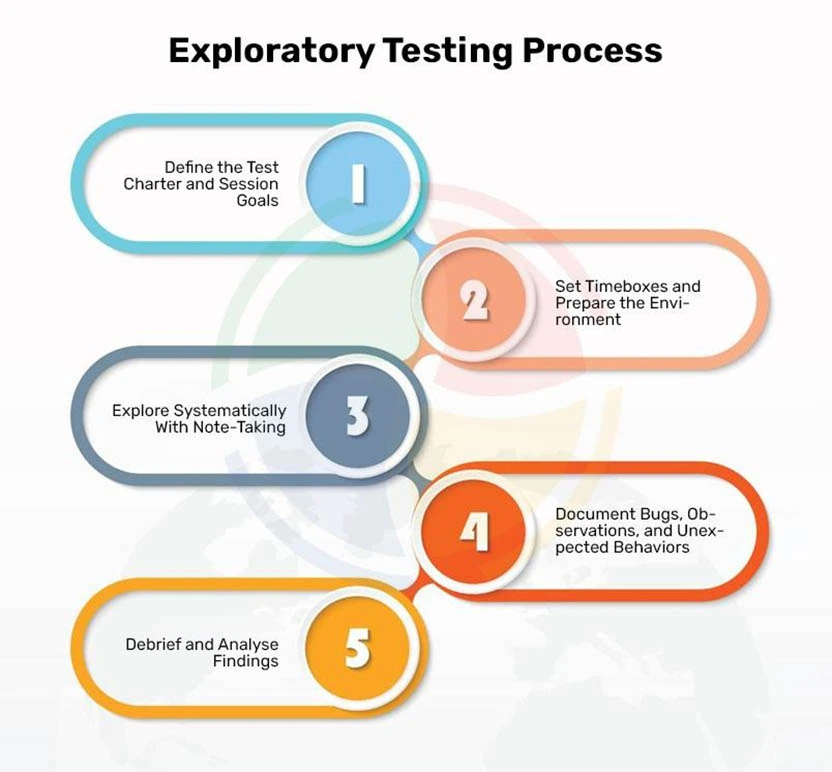 Exploratory Testing Process

Define the Test Charter and Session Goals

1

2

Set Timeboxes and Prepare the Environment

Explore Systematically With Note-Taking

3

4

Document Bugs, Observations, and Unexpected Behaviors

Debrief and Analyse Findings

5