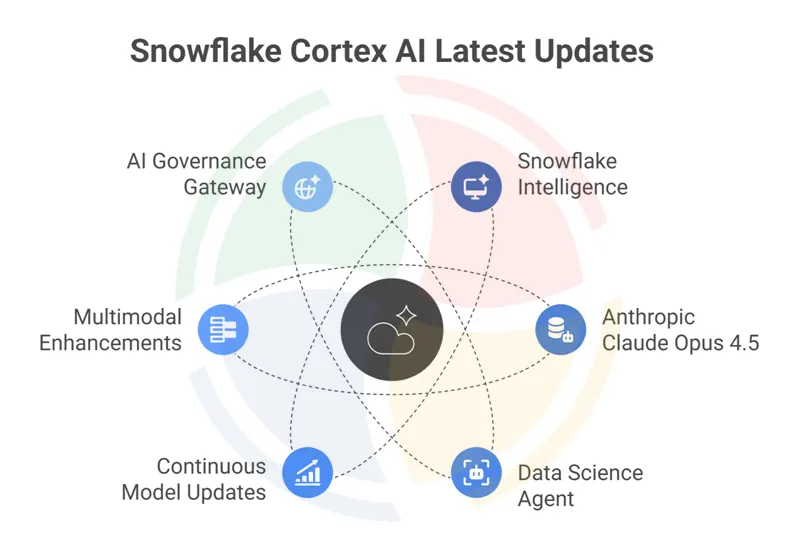 Snowflake Cortex AI Latest Updates

AI Governance Gateway

Snowflake Intelligence

Multimodal Enhancements

Anthropic Claude Opus 4.5

Continuous Model Updates

Data Science Agent